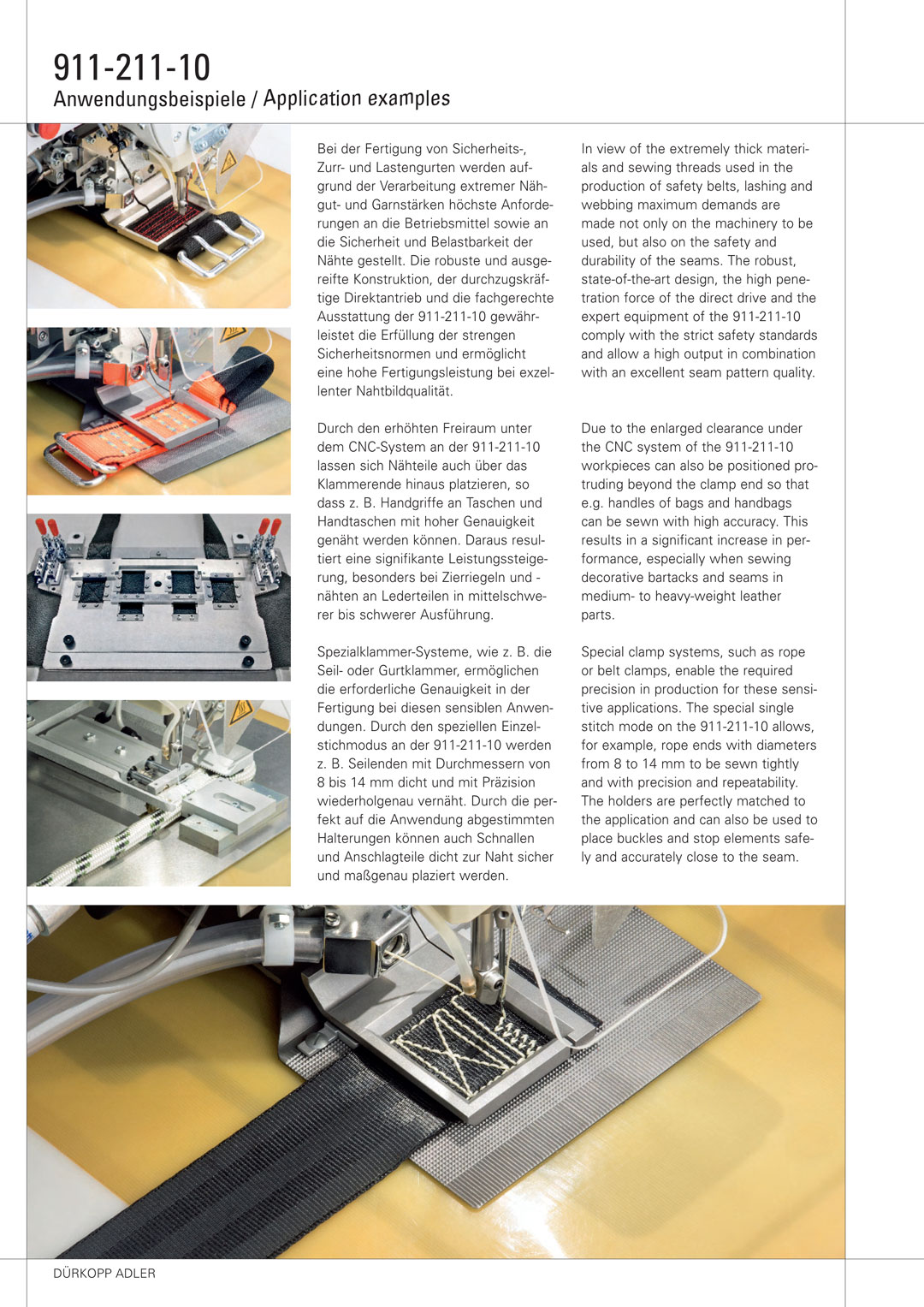 911-211-10
Anwendungsbeispiele / Application examples

Bei der Fertigung von Sicherheits-, Zurr- und Lastengurten werden aufgrund der Verarbeitung extremer Nähgut- und Garnstärken höchste Anforderungen an die Betriebsmittel sowie an die Sicherheit und Belastbarkeit der Nähte gestellt. Die robuste und ausgereifte Konstruktion, der durchzugskräftige Direktantrieb und die fachgerechte Ausstattung der 911-211-10 gewährleistet die Erfüllung der strengen Sicherheitsnormen und ermöglicht eine hohe Fertigungsleistung bei exzellenter Nahtbildqualität.

Durch den erhöhten Freiraum unter dem CNC-System an der 911-211-10 lassen sich Nähteile auch über das Klammerende hinaus platzieren, so dass z. B. Handgriffe an Taschen und Handtaschen mit hoher Genauigkeit genäht werden können. Daraus resultiert eine signifikante Leistungssteigerung, besonders bei Zierriegeln und -nähten an Lederteilen in mittelschwerer bis schwerer Ausführung.

Spezialklammer-Systeme, wie z. B. die Seil- oder Gurtklammer, ermöglichen die erforderliche Genauigkeit in der Fertigung bei diesen sensiblen Anwendungen. Durch den speziellen Einzelstichmodus an der 911-211-10 werden z. B. Seilenden mit Durchmessern von 8 bis 14 mm dicht und mit Präzision wiederholgenau vernäht. Durch die perfekt auf die Anwendung abgestimmten Halterungen können auch Schnallen und Anschlagteile dicht zur Naht sicher und maßgenau plaziert werden.

In view of the extremely thick materials and sewing threads used in the production of safety belts, lashing and webbing maximum demands are made not only on the machinery to be used, but also on the safety and durability of the seams. The robust, state-of-the-art design, the high penetration force of the direct drive and the expert equipment of the 911-211-10 comply with the strict safety standards and allow a high output in combination with an excellent seam pattern quality.

Due to the enlarged clearance under the CNC system of the 911-211-10 workpieces can also be positioned protruding beyond the clamp end so that e.g. handles of bags and handbags can be sewn with high accuracy. This results in a significant increase in performance, especially when sewing decorative bartacks and seams in medium- to heavy-weight leather parts.

Special clamp systems, such as rope or belt clamps, enable the required precision in production for these sensitive applications. The special single stitch mode on the 911-211-10 allows, for example, rope ends with diameters from 8 to 14 mm to be sewn tightly and with precision and repeatability. The holders are perfectly matched to the application and can also be used to place buckles and stop elements safely and accurately close to the seam.

DÜRKOPP ADLER